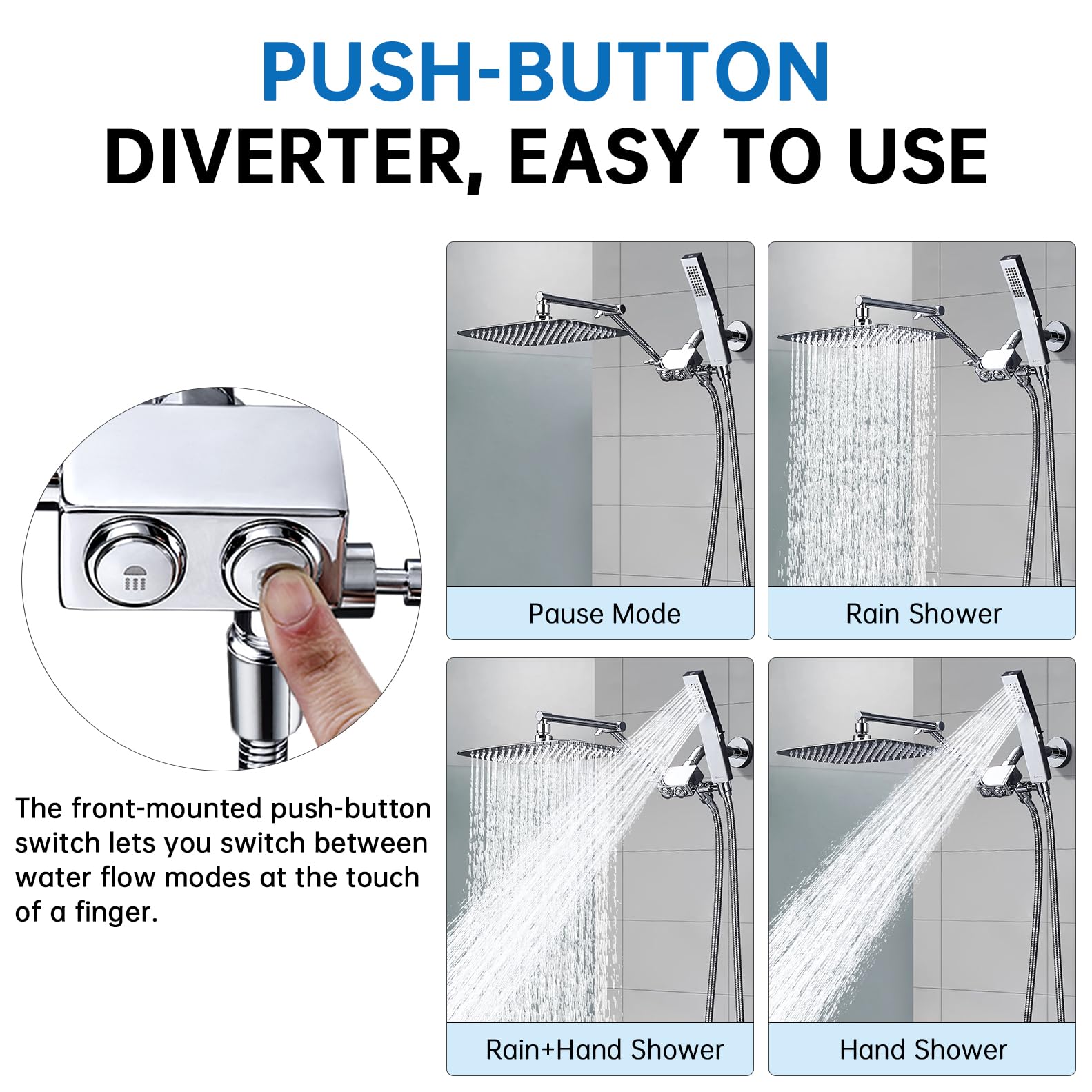 PUSH-BUTTON
DIVERTER, EASY TO USE

The front-mounted push-button switch lets you switch between water flow modes at the touch of a finger.

Pause Mode

Rain Shower

Rain+Hand Shower

Hand Shower