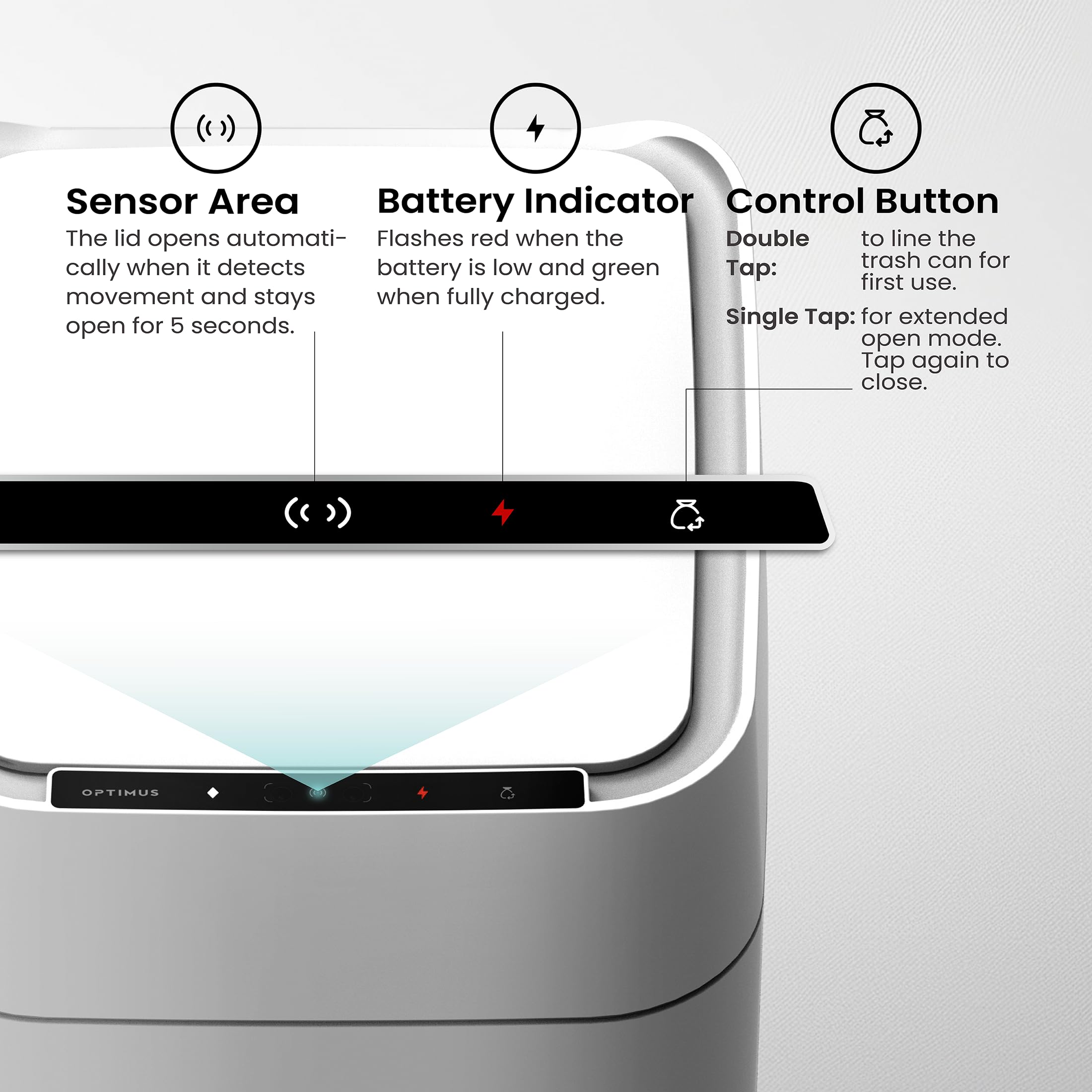 Sensor Area
The lid opens automatically when it detects movement and stays open for 5 seconds.

Battery Indicator
Flashes red when the battery is low and green when fully charged.

Control Button
Double Tap: to line the trash can for first use.

Single Tap: for extended open mode. Tap again to close.

OPTIMUS