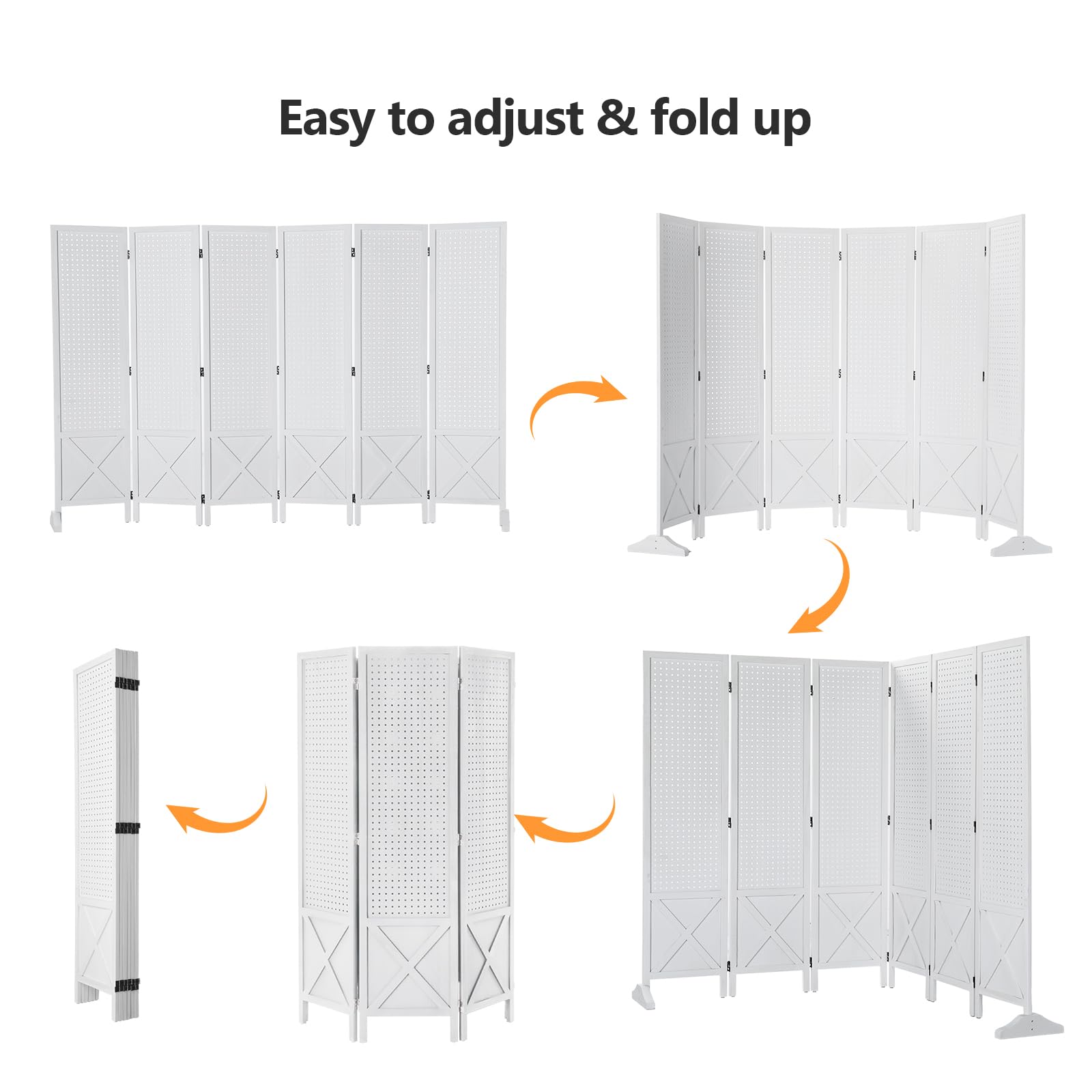 Easy to adjust & fold up