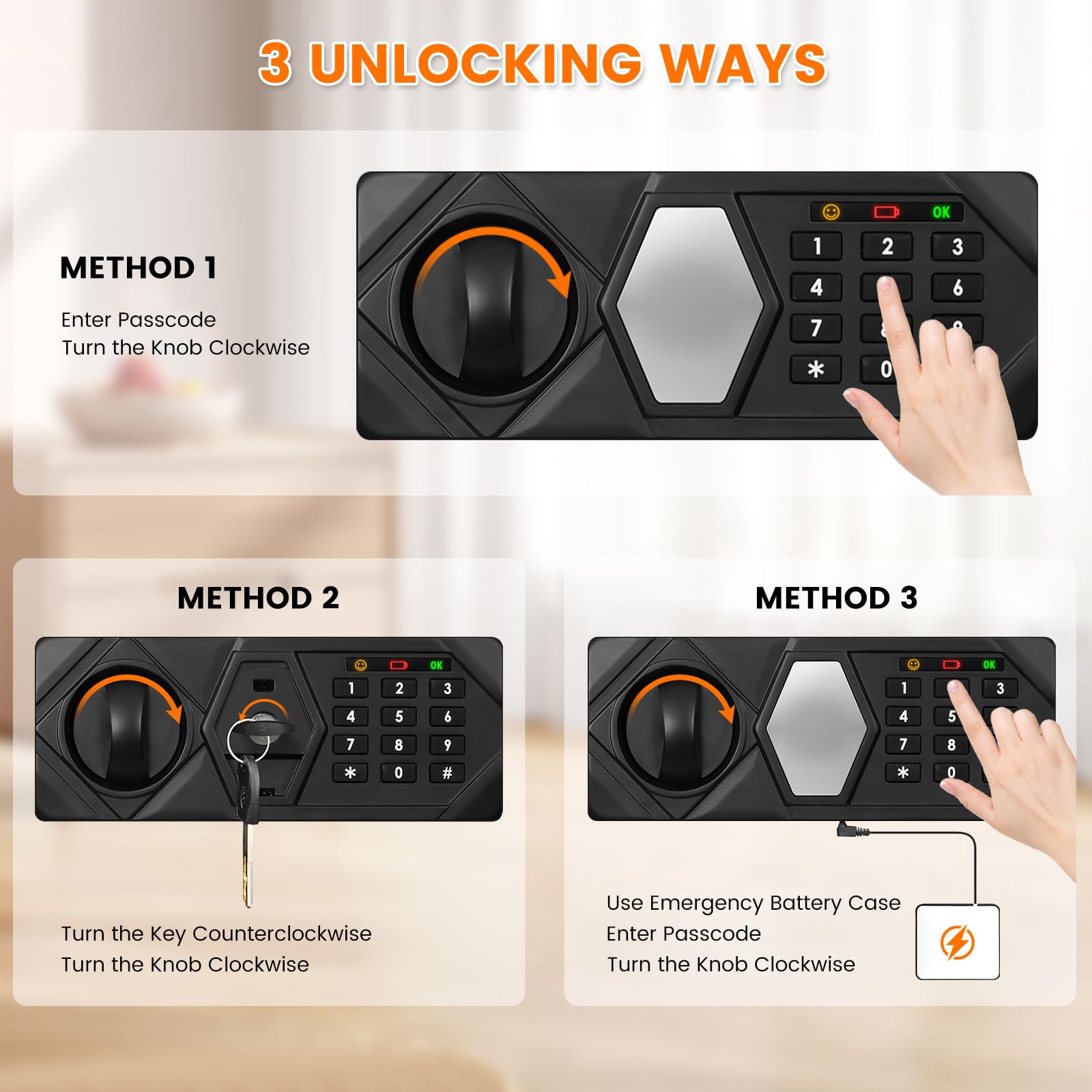 3 UNLOCKING WAYS

METHOD 1

Enter Passcode
Turn the Knob Clockwise

OK
1 2 3
4 6
7
* 0

METHOD 2

OK
1 2 3
4 5 6
7 8 9
* 0 #

Turn the Key Counterclockwise
Turn the Knob Clockwise

METHOD 3

OK
1 3
4 5
7 8
* 0

Use Emergency Battery Case
Enter Passcode
Turn the Knob Clockwise