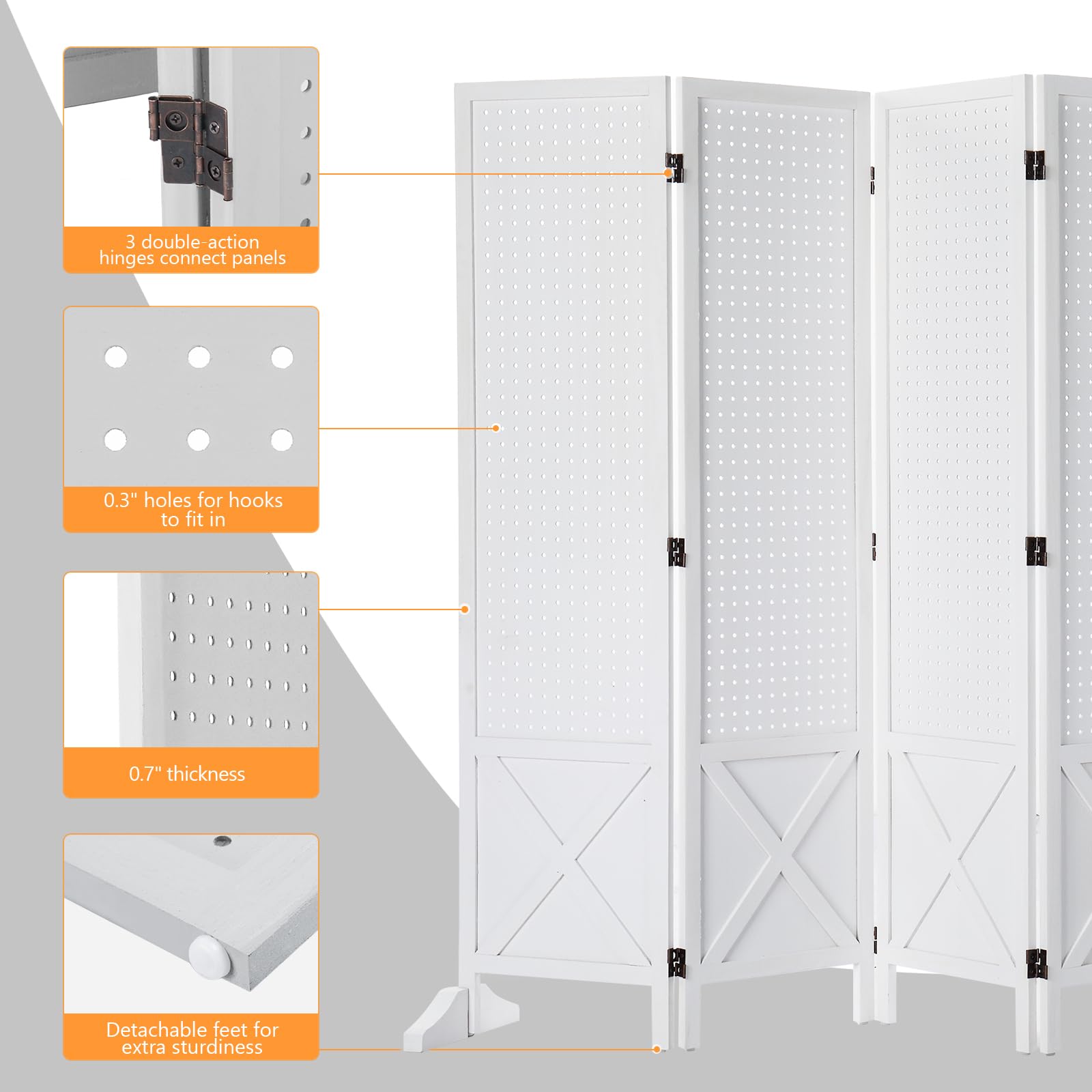 3 double-action hinges connect panels

0.3" holes for hooks to fit in

0.7" thickness

Detachable feet for extra sturdiness