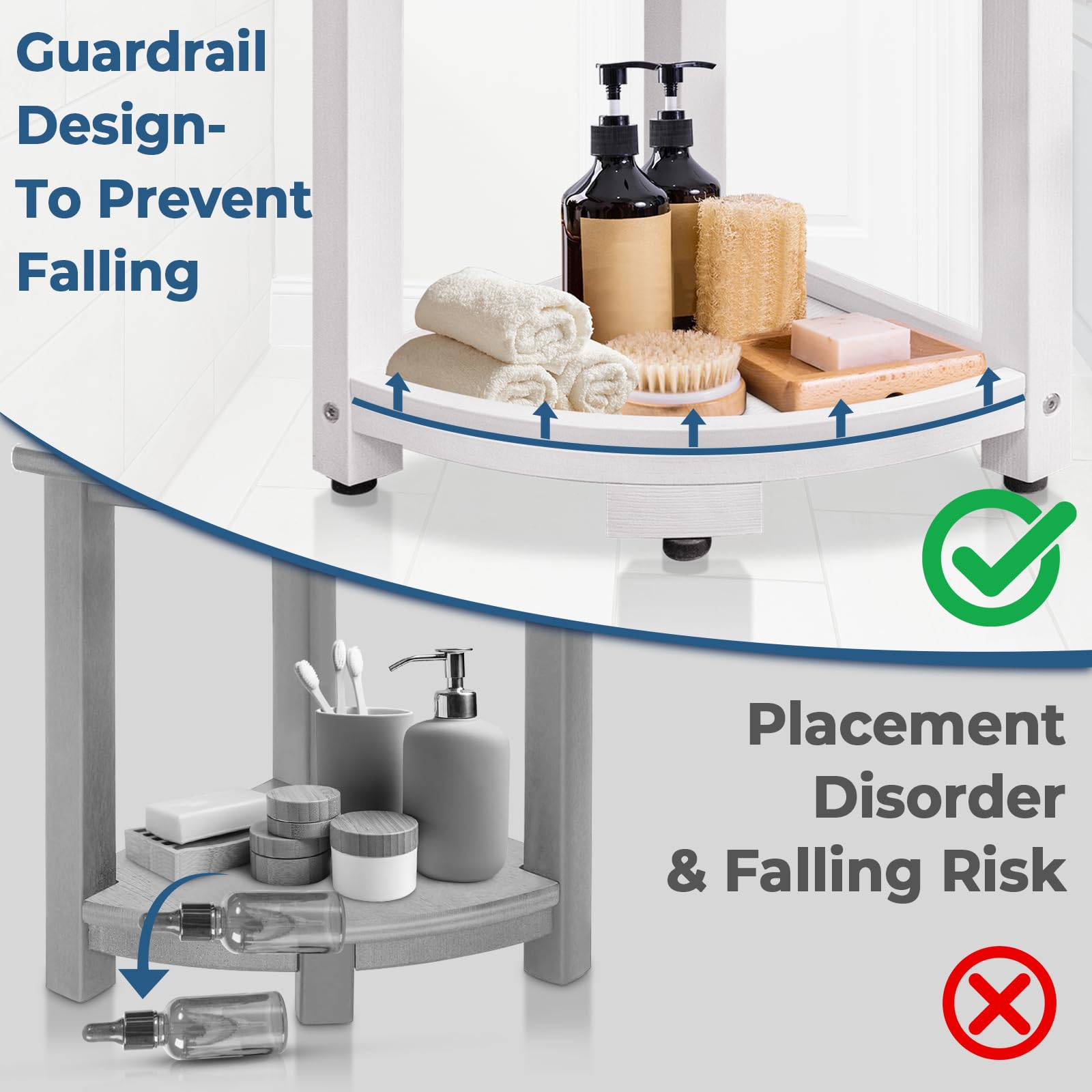 Guardrail Design- To Prevent Falling

Placement Disorder & Falling Risk