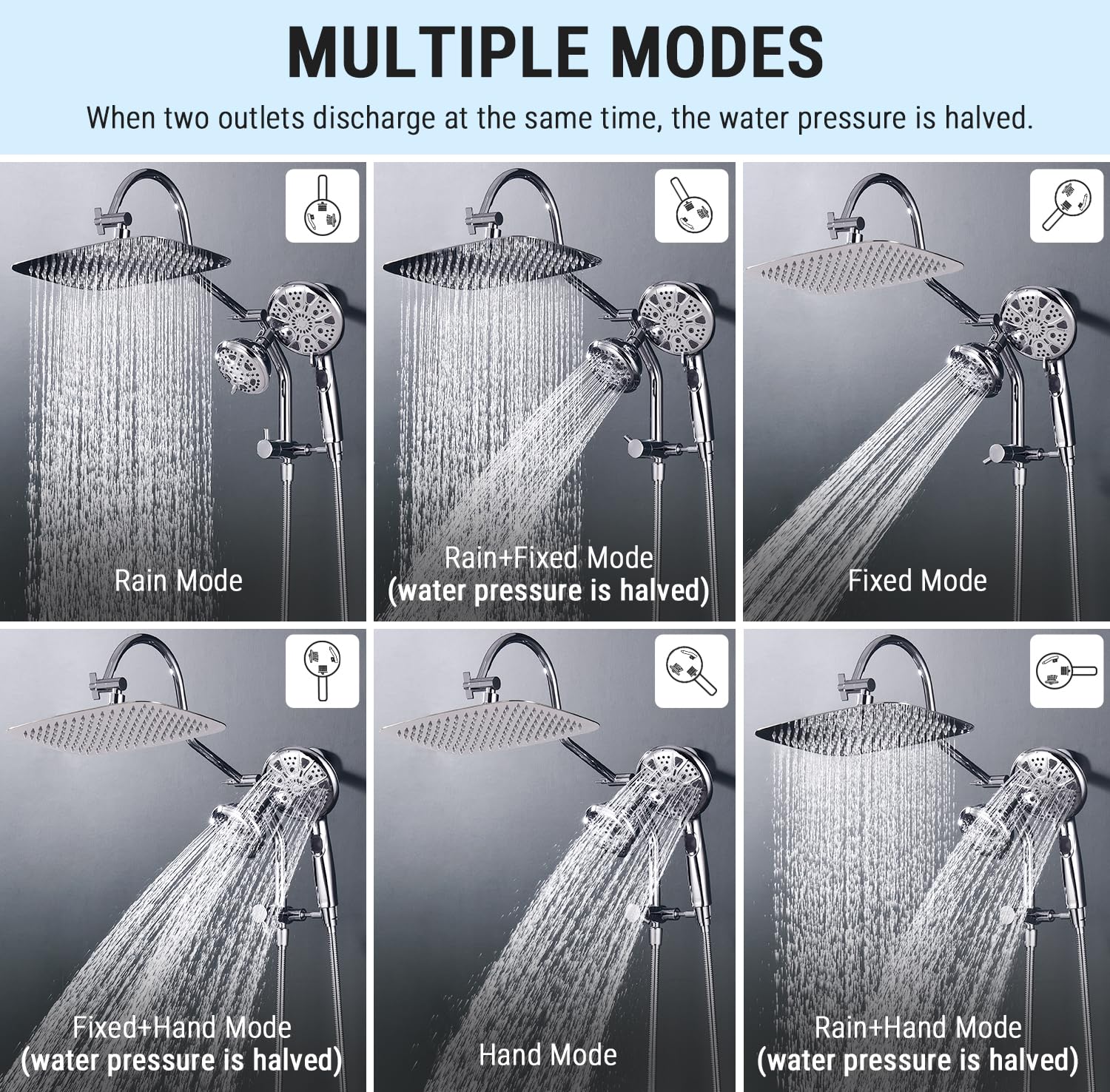 MULTIPLE MODES

When two outlets discharge at the same time, the water pressure is halved.

Rain Mode

Rain+Fixed Mode
(water pressure is halved)

Fixed Mode

Fixed+Hand Mode
(water pressure is halved)

Hand Mode

Rain+Hand Mode
(water pressure is halved)