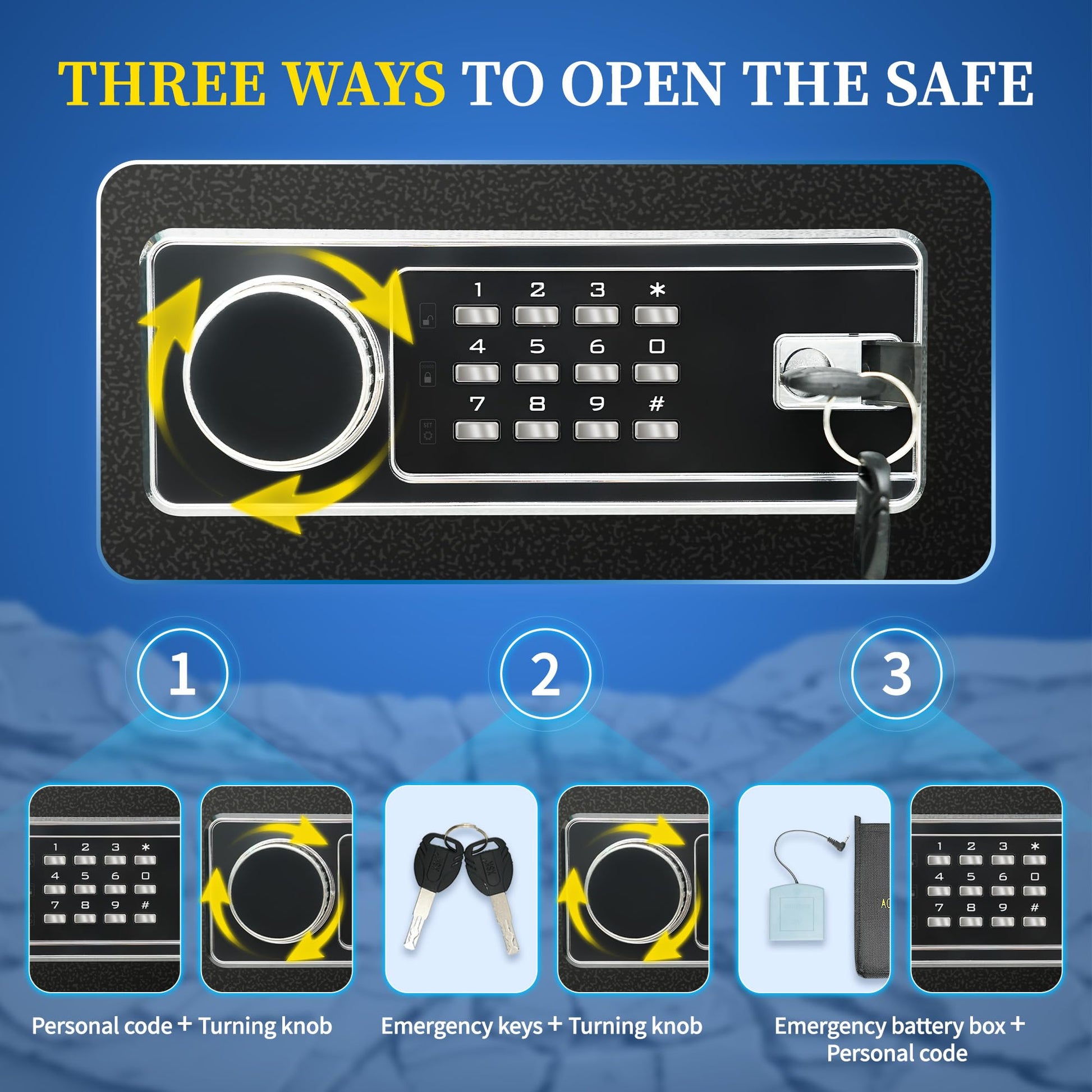 THREE WAYS TO OPEN THE SAFE

1 2 3 *
4 5 6 0
7 8 9 #

SET

1

2

3

1 2 3 *
4 5 6 0
7 8 9 #

1 2 3 *
4 5 6 0
7 8 9 #

Personal code + Turning knob

Emergency keys + Turning knob

Emergency battery box + Personal code