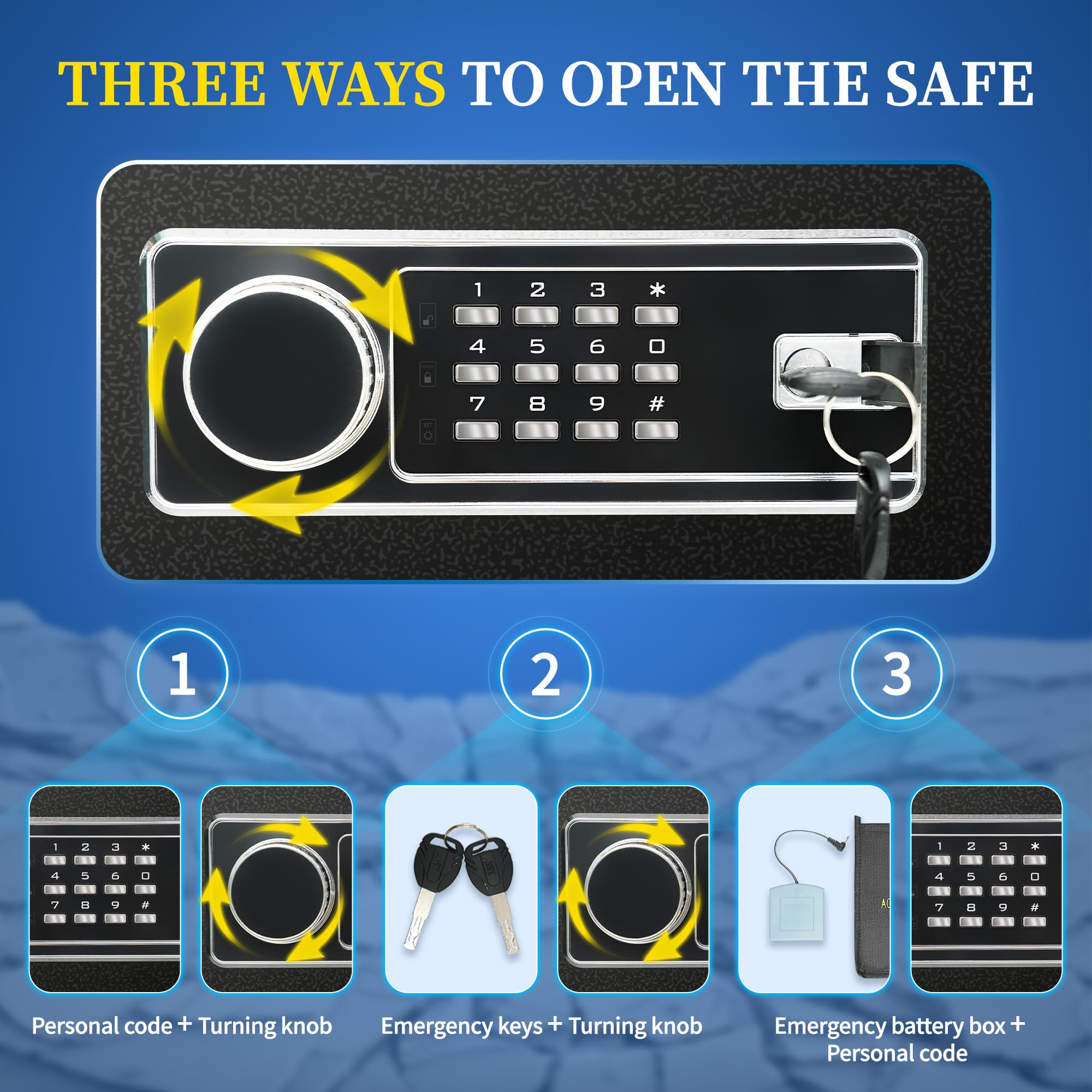 THREE WAYS TO OPEN THE SAFE

1 2 3 *
4 5 6 0
7 8 9 #

SET

1

2

3

1 2 3 *
4 5 6 0
7 8 9 #

1 2 3 *
4 5 6 0
7 8 9 #

Personal code + Turning knob

Emergency keys + Turning knob

Emergency battery box + Personal code